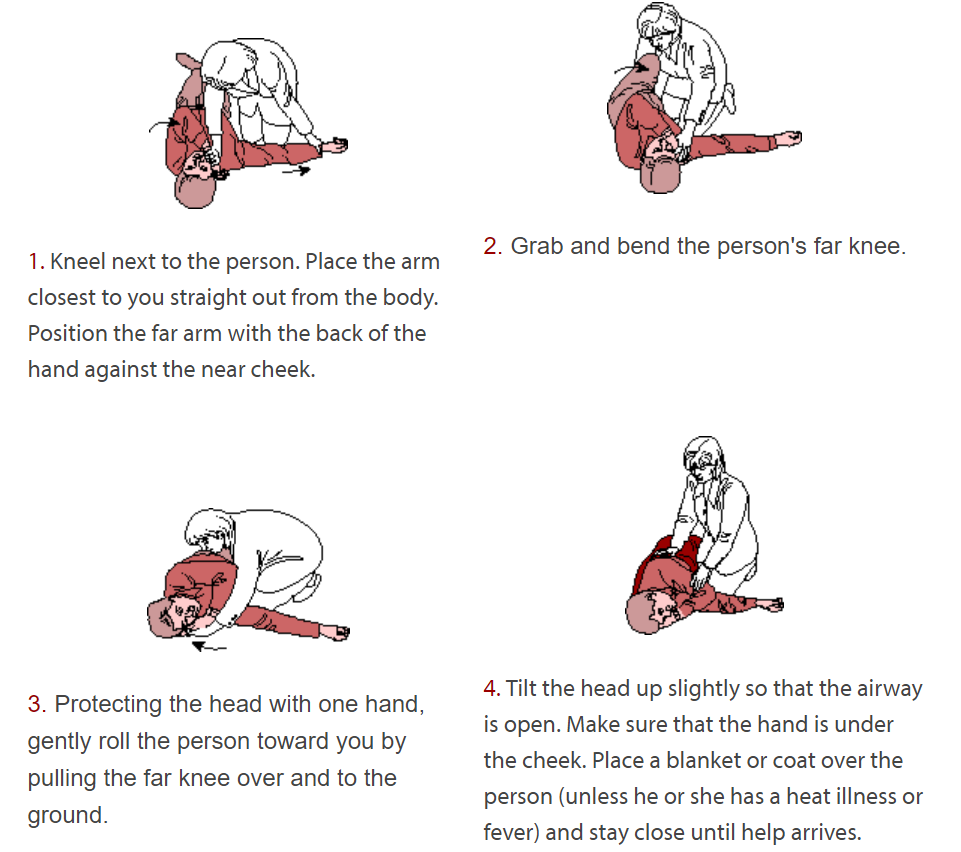 1. Kneel next to the person. Place the arm closest to you straight out from the body. Position the far arm with the back of the hand against the near cheek.

2. Grab and bend the person's far knee.

3. Protecting the head with one hand, gently roll the person toward you by pulling the far knee over and to the ground.

4. Tilt the head up slightly so that the airway is open. Make sure that the hand is under the cheek. Place a blanket or coat over the person (unless he or she has a heat illness or fever) and stay close until help arrives.